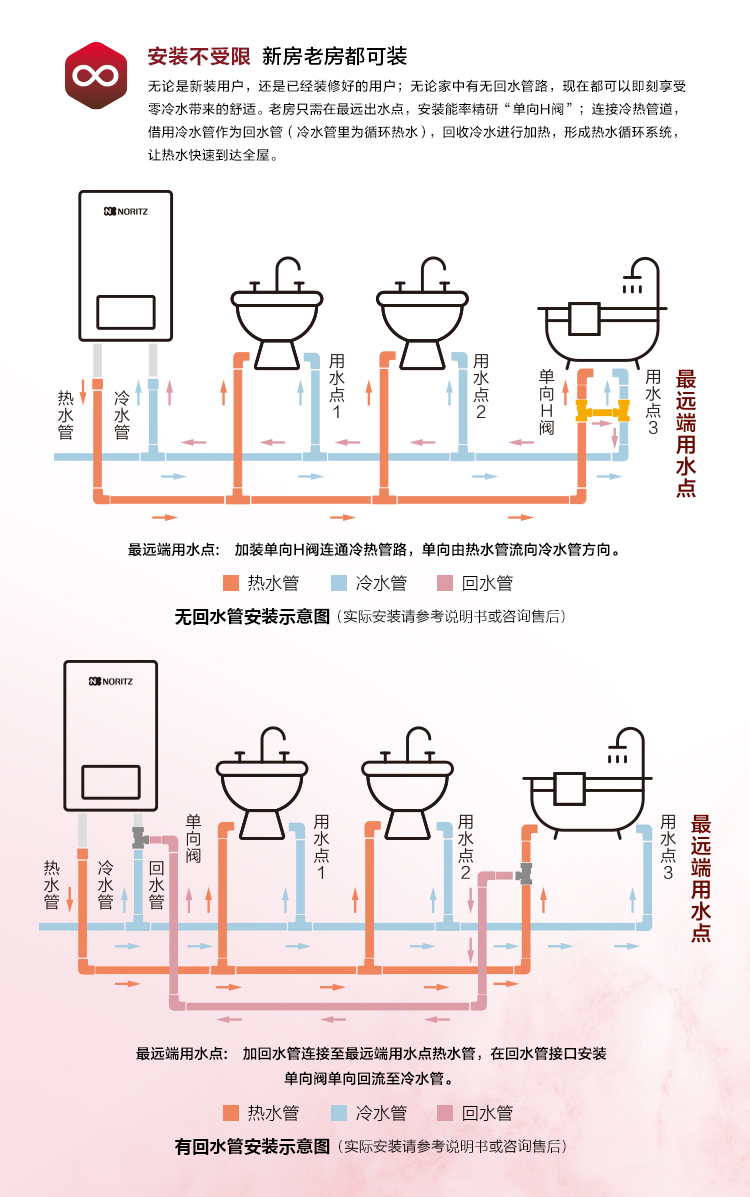 安装不受限 新房老房都可装

无论是新装用户，还是已经装修好的用户；无论家中有无回水管路，现在都可以即刻享受零冷水带来的舒适。老房只需在最远出水点，安装能率精研“单向H阀”；连接冷热管道，借用冷水管作为回水管（冷水管里为循环热水），回收冷水进行加热，形成热水循环系统，让热水快速到达全屋。

NORITZ

热水管 冷水管 用水点1 用水点2 单向H阀 用水点3 最远端用水点

最远端用水点： 加装单向H阀连通冷热管路，单向由热水管流向冷水管方向。

热水管 冷水管 回水管

无回水管安装示意图（实际安装请参考说明书或咨询售后）

NORITZ

热水管 冷水管 回水管 单向阀 用水点1 用水点2 用水点3 最远端用水点

最远端用水点： 加回水管连接至最远端用水点热水管，在回水管接口安装单向阀单向回流至冷水管。

热水管 冷水管 回水管

有回水管安装示意图（实际安装请参考说明书或咨询售后）