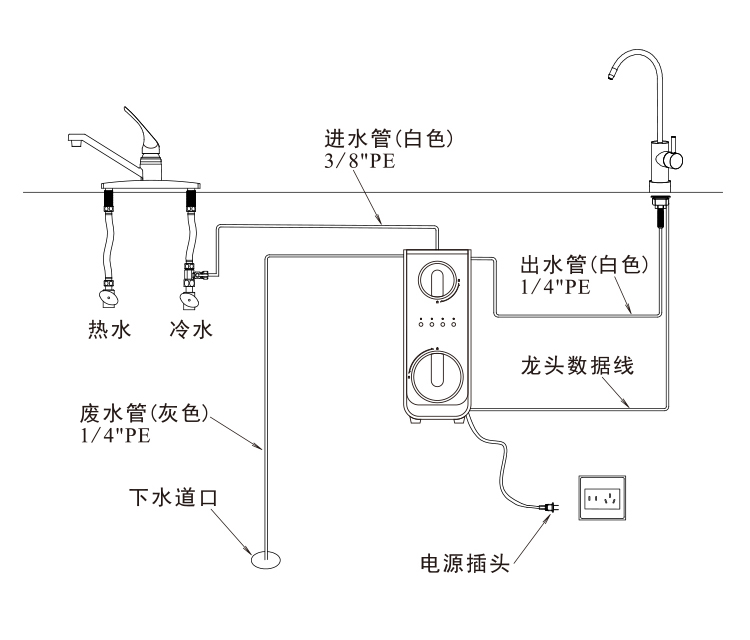 进水管(白色)
3/8"PE

出水管(白色)
1/4"PE

热水　冷水

龙头数据线

废水管(灰色)
1/4"PE

下水道口

电源插头