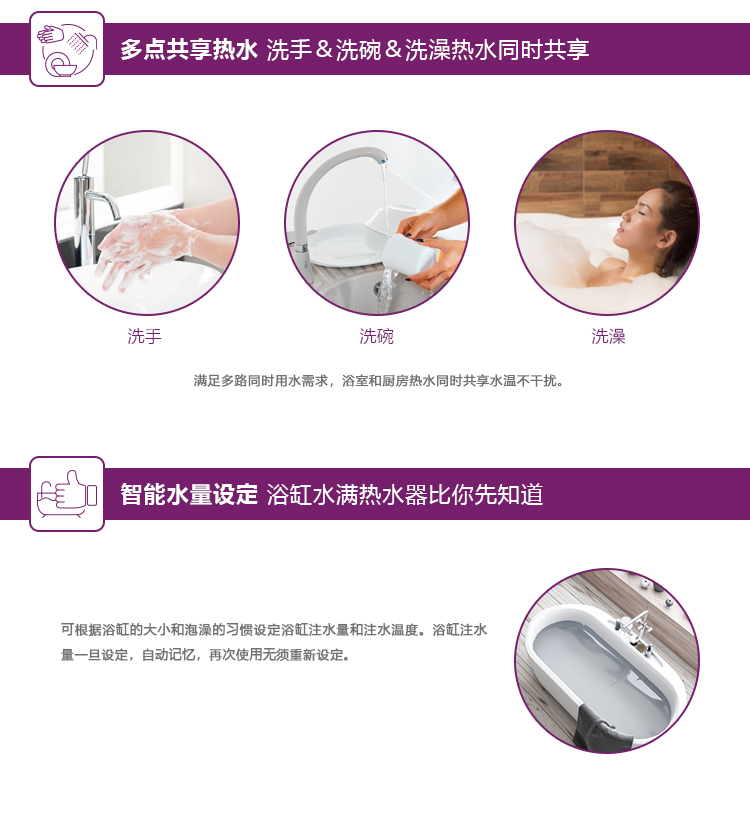 多点共享热水 洗手＆洗碗＆洗澡热水同时共享

洗手

洗碗

洗澡

满足多路同时用水需求，浴室和厨房热水同时共享水温不干扰。

智能水量设定 浴缸水满热水器比你先知道

可根据浴缸的大小和泡澡的习惯设定浴缸注水量和注水温度。浴缸注水量一旦设定，自动记忆，再次使用无须重新设定。