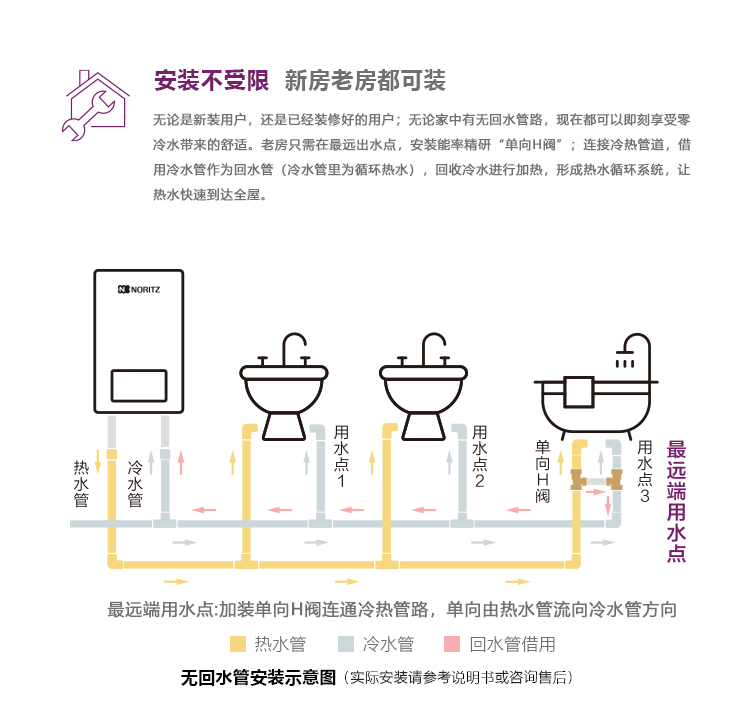 安装不受限 新房老房都可装

无论是新装用户，还是已经装修好的用户；无论家中有无回水管路，现在都可以即刻享受零冷水带来的舒适。老房只需在最远出水点，安装能率精研“单向H阀”；连接冷热管道，借用冷水管作为回水管（冷水管里为循环热水），回收冷水进行加热，形成热水循环系统，让热水快速到达全屋。

NORITZ

热水管

冷水管

用水点1

用水点2

单向H阀

用水点3

最远端用水点

最远端用水点:加装单向H阀连通冷热管路，单向由热水管流向冷水管方向

热水管 冷水管 回水管借用

无回水管安装示意图（实际安装请参考说明书或咨询售后）